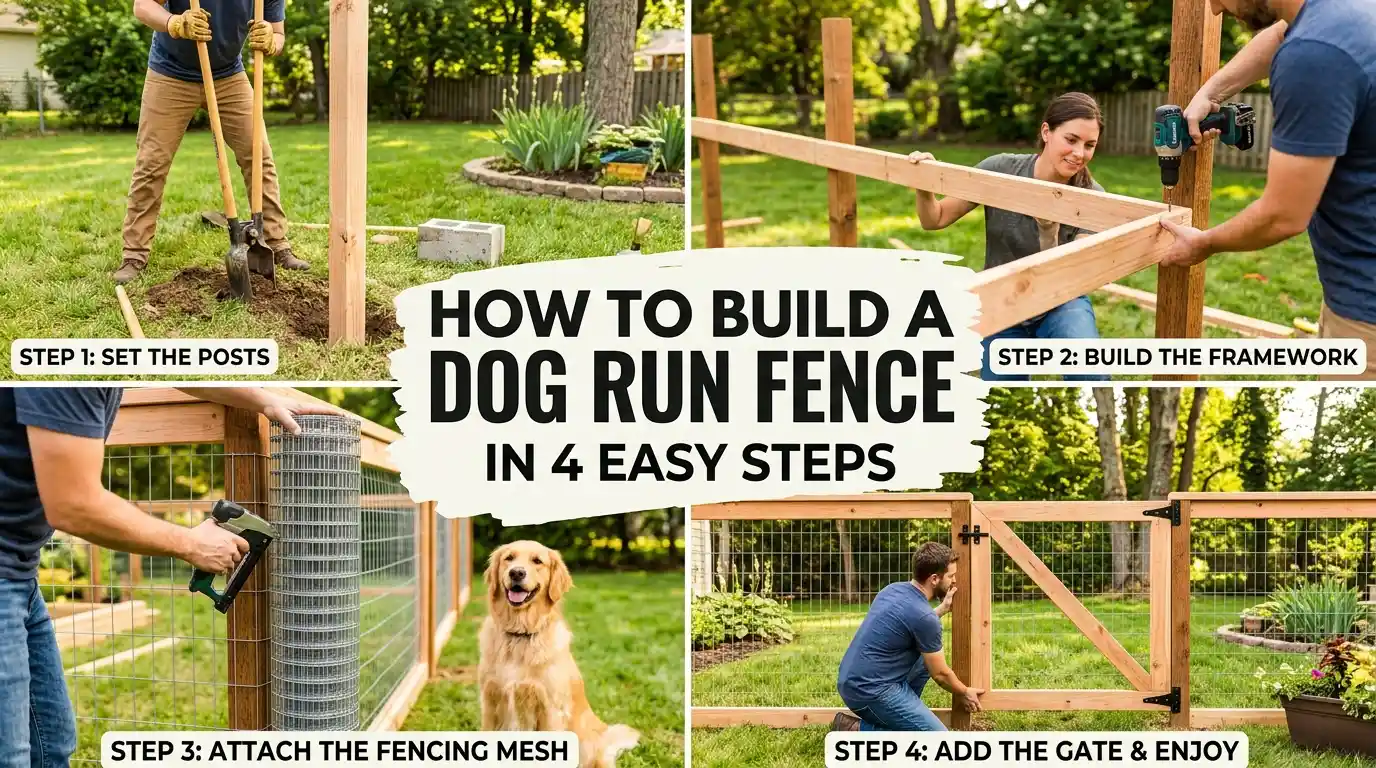 STEP 1: SET THE POSTS

STEP 2: BUILD THE FRAMEWORK

HOW TO BUILD A
DOG RUN FENCE
IN 4 EASY STEPS

STEP 3: ATTACH THE FENCING MESH

STEP 4: ADD THE GATE & ENJOY